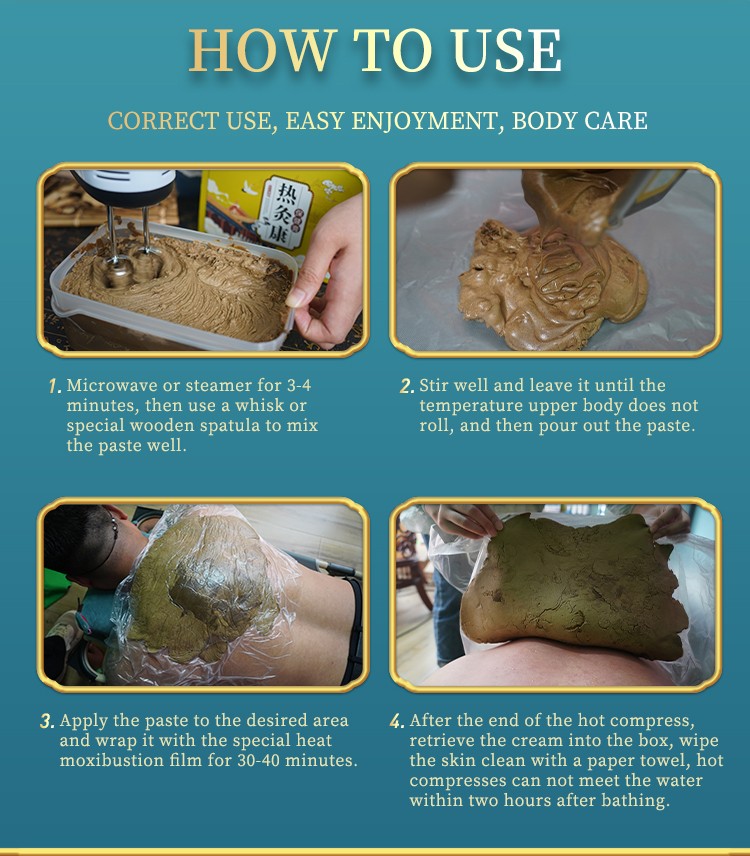 HOW TO USE

CORRECT USE, EASY ENJOYMENT, BODY CARE

热灸康

1. Microwave or steamer for 3-4 minutes, then use a whisk or special wooden spatula to mix the paste well.

2. Stir well and leave it until the temperature upper body does not roll, and then pour out the paste.

3. Apply the paste to the desired area and wrap it with the special heat moxibustion film for 30-40 minutes.

4. After the end of the hot compress, retrieve the cream into the box, wipe the skin clean with a paper towel, hot compresses can not meet the water within two hours after bathing.